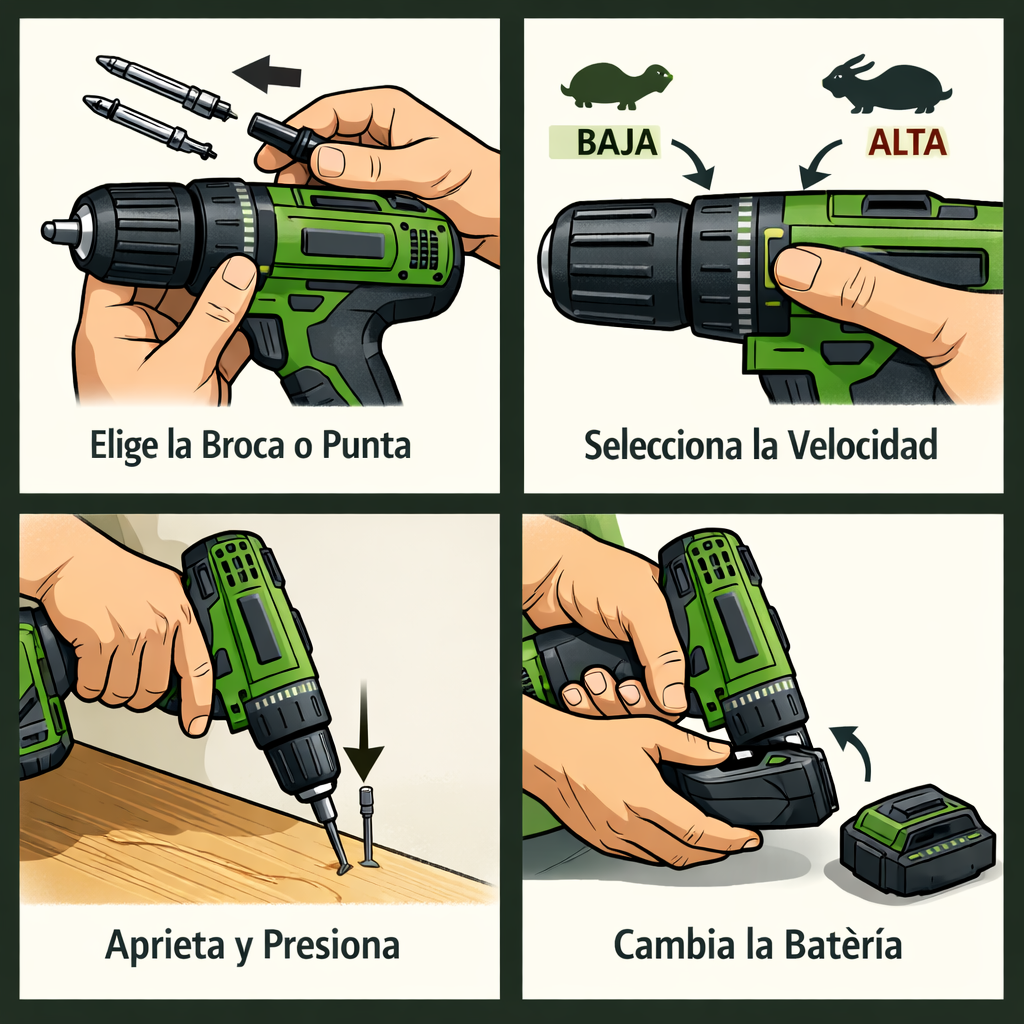 Elige la Broca o Punta

BAJA

ALTA

Selecciona la Velocidad

Aprieta y Presiona

Cambia la Batèría