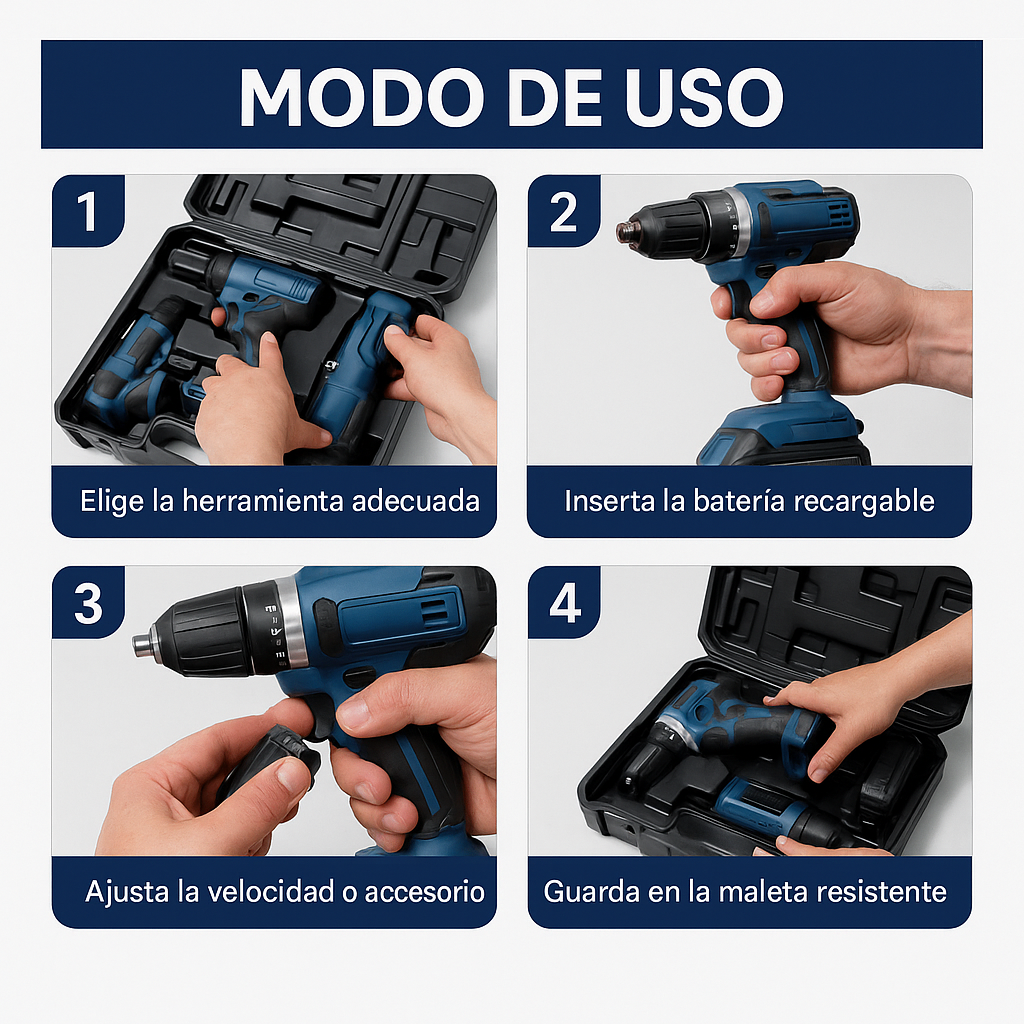 MODO DE USO

1
Elige la herramienta adecuada

2
Inserta la batería recargable

3
Ajusta la velocidad o accesorio

4
Guarda en la maleta resistente