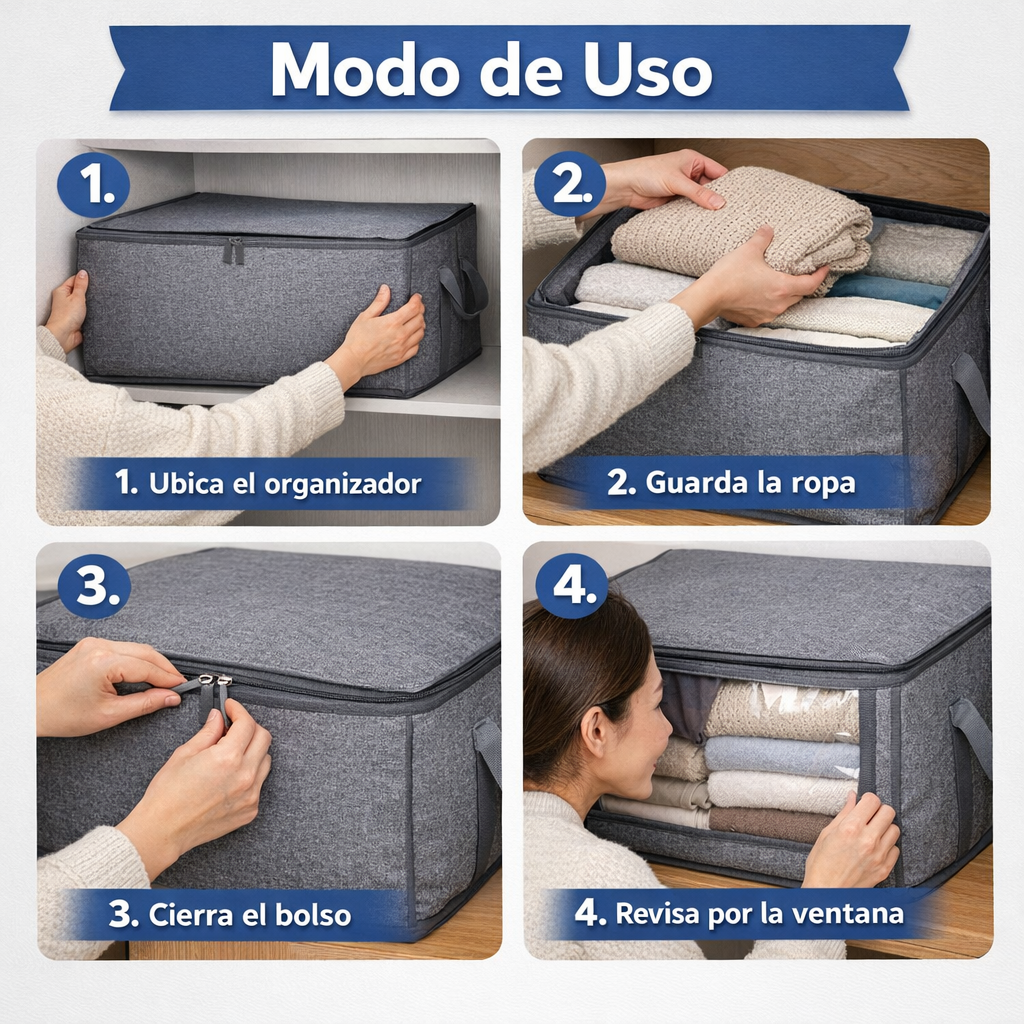 Modo de Uso

1.

1. Ubica el organizador

2.

2. Guarda la ropa

3.

3. Cierra el bolso

4.

4. Revisa por la ventana